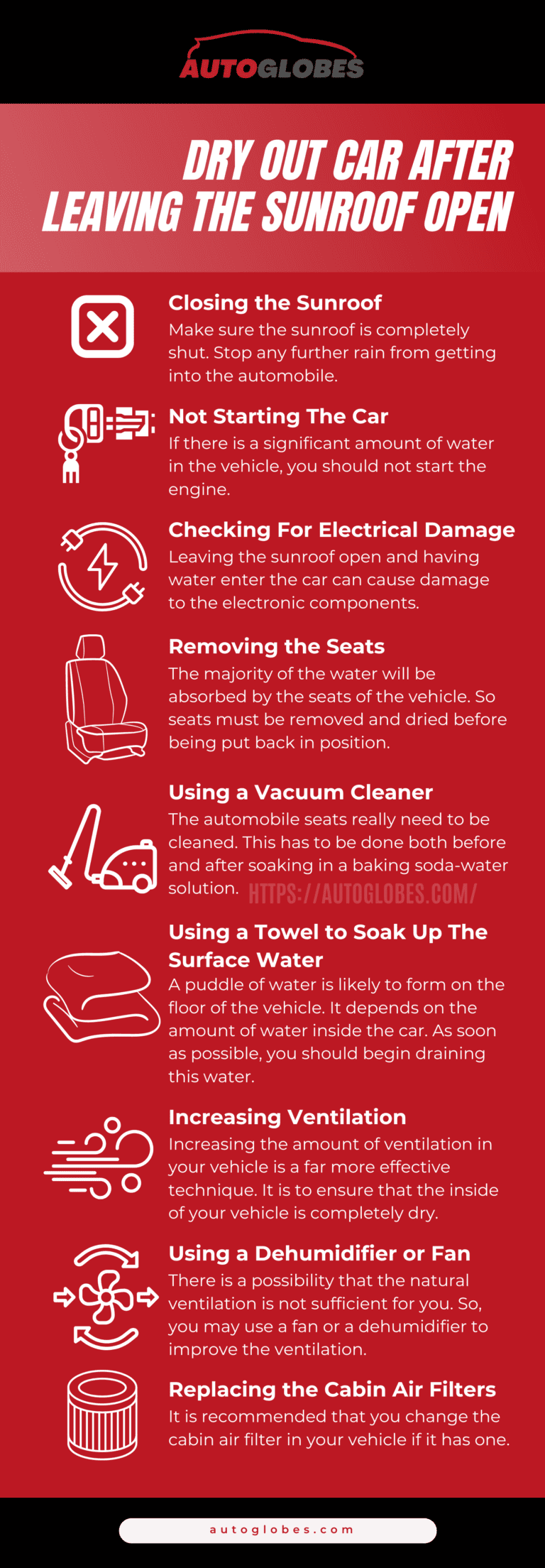 AUTOGLOBES

DRY OUT CAR AFTER LEAVING THE SUNROOF OPEN

Closing the Sunroof
Make sure the sunroof is completely shut. Stop any further rain from getting into the automobile.

Not Starting The Car
If there is a significant amount of water in the vehicle, you should not start the engine.

Checking For Electrical Damage
Leaving the sunroof open and having water enter the car can cause damage to the electronic components.

Removing the Seats
The majority of the water will be absorbed by the seats of the vehicle. So seats must be removed and dried before being put back in position.

Using a Vacuum Cleaner
The automobile seats really need to be cleaned. This has to be done both before and after soaking in a baking soda-water solution.

HTTPS://AUTOGLOBES.COM/

Using a Towel to Soak Up The Surface Water
A puddle of water is likely to form on the floor of the vehicle. It depends on the amount of water inside the car. As soon as possible, you should begin draining this water.

Increasing Ventilation
Increasing the amount of ventilation in your vehicle is a far more effective technique. It is to ensure that the inside of your vehicle is completely dry.

Using a Dehumidifier or Fan
There is a possibility that the natural ventilation is not sufficient for you. So, you may use a fan or a dehumidifier to improve the ventilation.

Replacing the Cabin Air Filters
It is recommended that you change the cabin air filter in your vehicle if it has one.

autoglobes.com